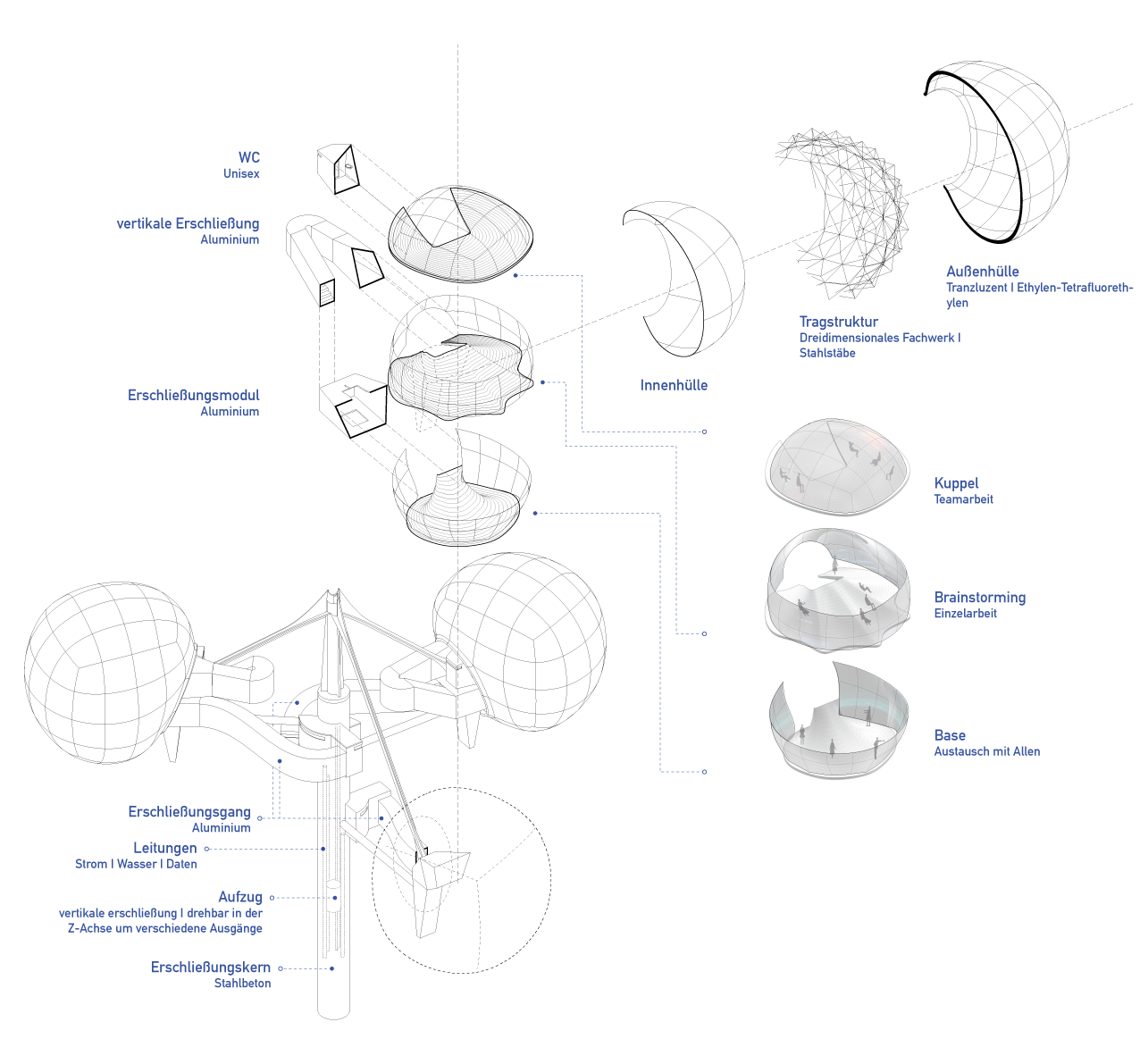 WC
Unisex

vertikale Erschließung
Aluminium

Erschließungsmodul
Aluminium

Innenhülle

Tragstruktur
Dreidimensionales Fachwerk I Stahlstäbe

Außenhülle
Tranzluzent I Ethylen-Tetrafluorethylen

Kuppel
Teamarbeit

Brainstorming
Einzelarbeit

Base
Austausch mit Allen

Erschließungsgang
Aluminium

Leitungen
Strom I Wasser I Daten

Aufzug
vertikale erschließung I drehbar in der Z-Achse um verschiedene Ausgänge

Erschließungskern
Stahlbeton